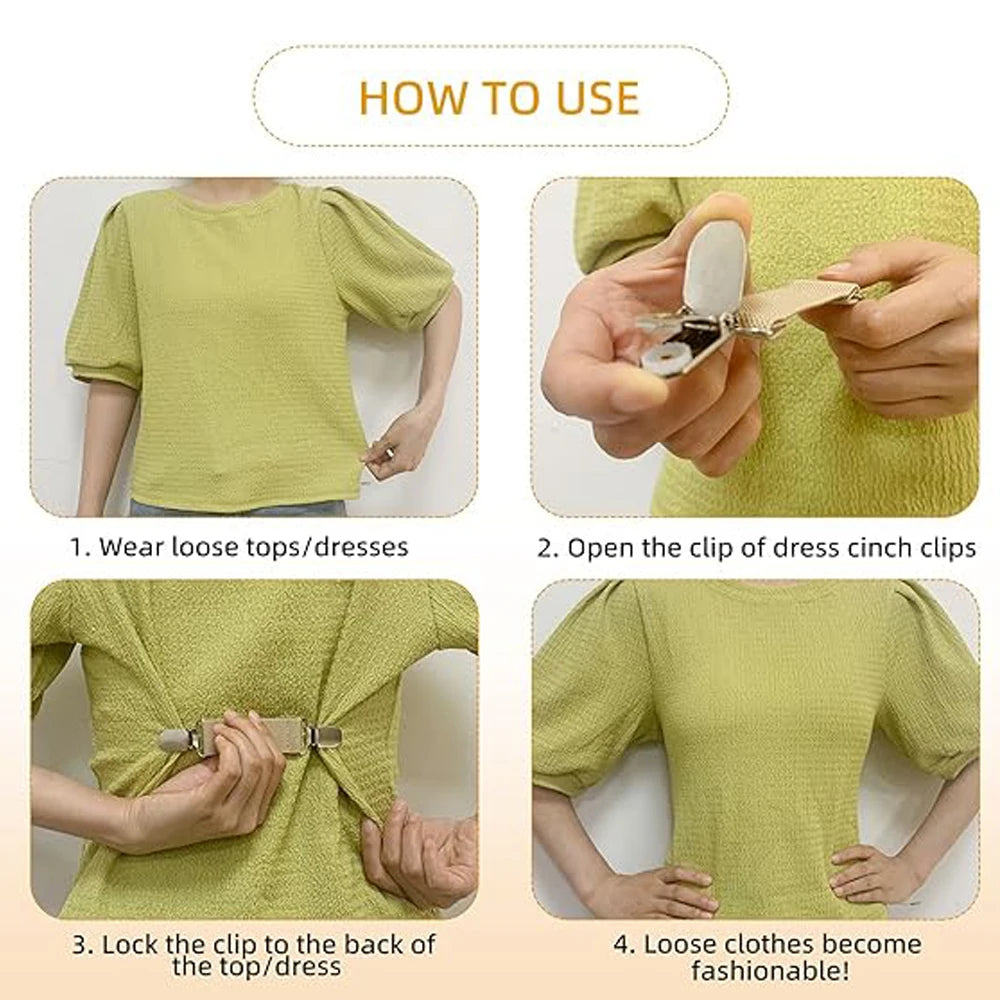 HOW TO USE

1. Wear loose tops/dresses

2. Open the clip of dress cinch clips

3. Lock the clip to the back of the top/dress

4. Loose clothes become fashionable!